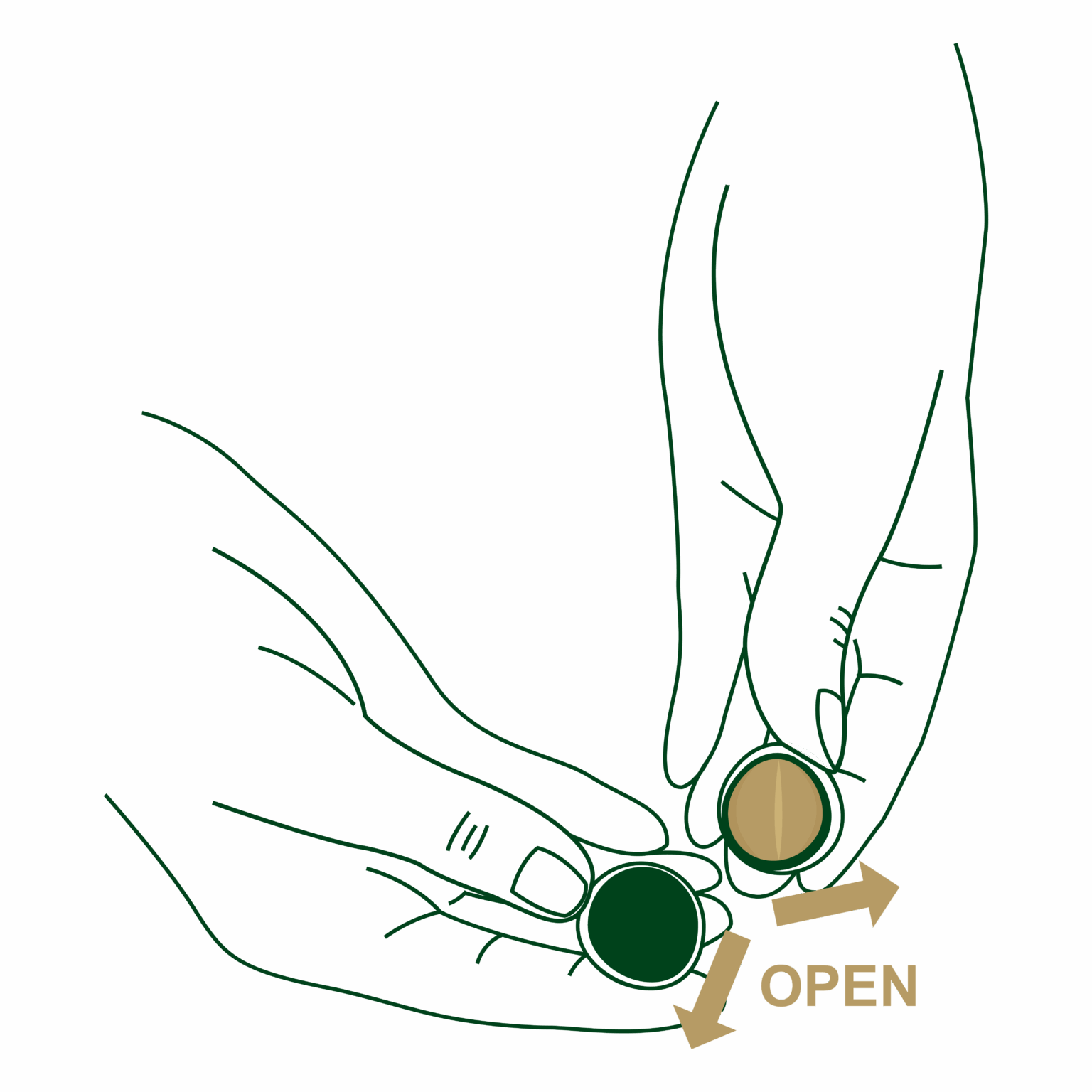 OPEN