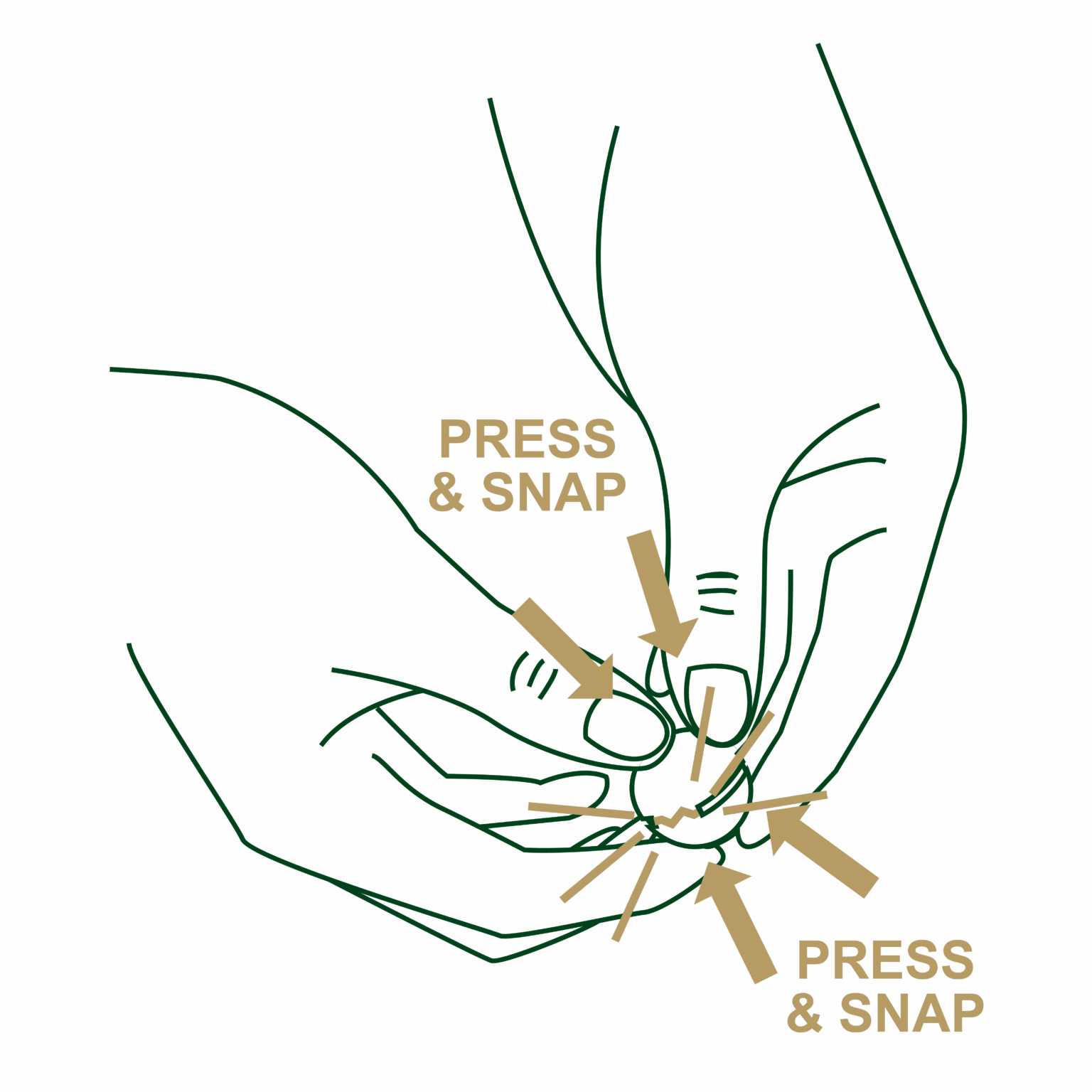 PRESS
& SNAP

PRESS
& SNAP